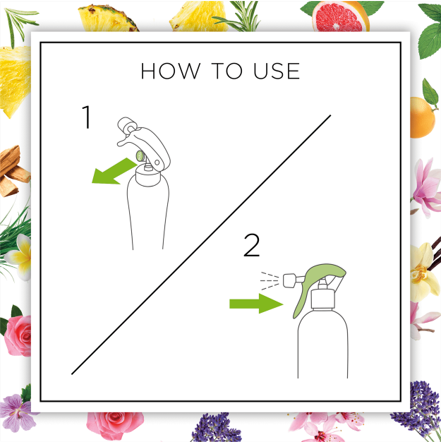 HOW TO USE

1

2